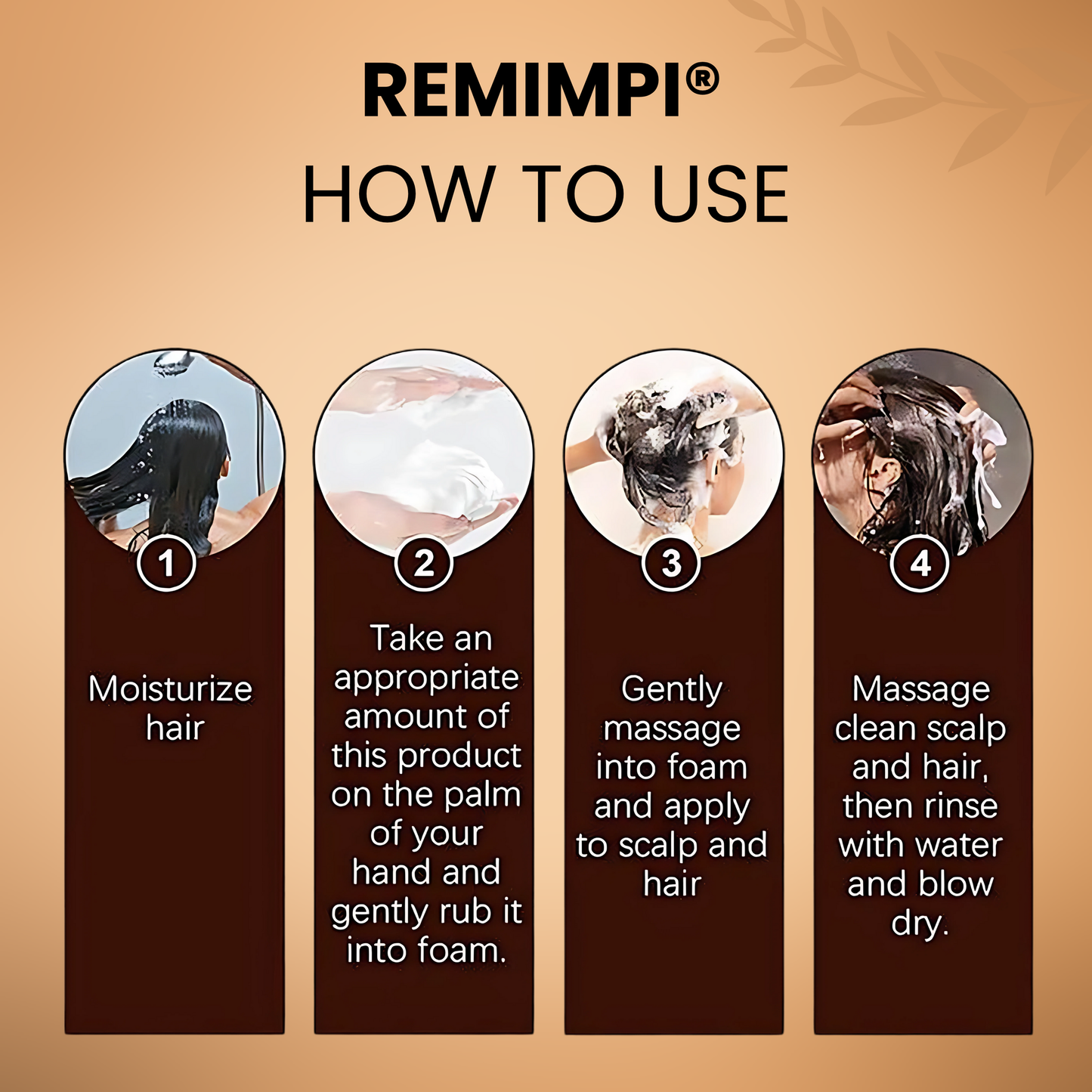 REMIMPI®
HOW TO USE

1
Moisturize hair

2
Take an appropriate amount of this product on the palm of your hand and gently rub it into foam.

3
Gently massage into foam and apply to scalp and hair

4
Massage clean scalp and hair, then rinse with water and blow dry.