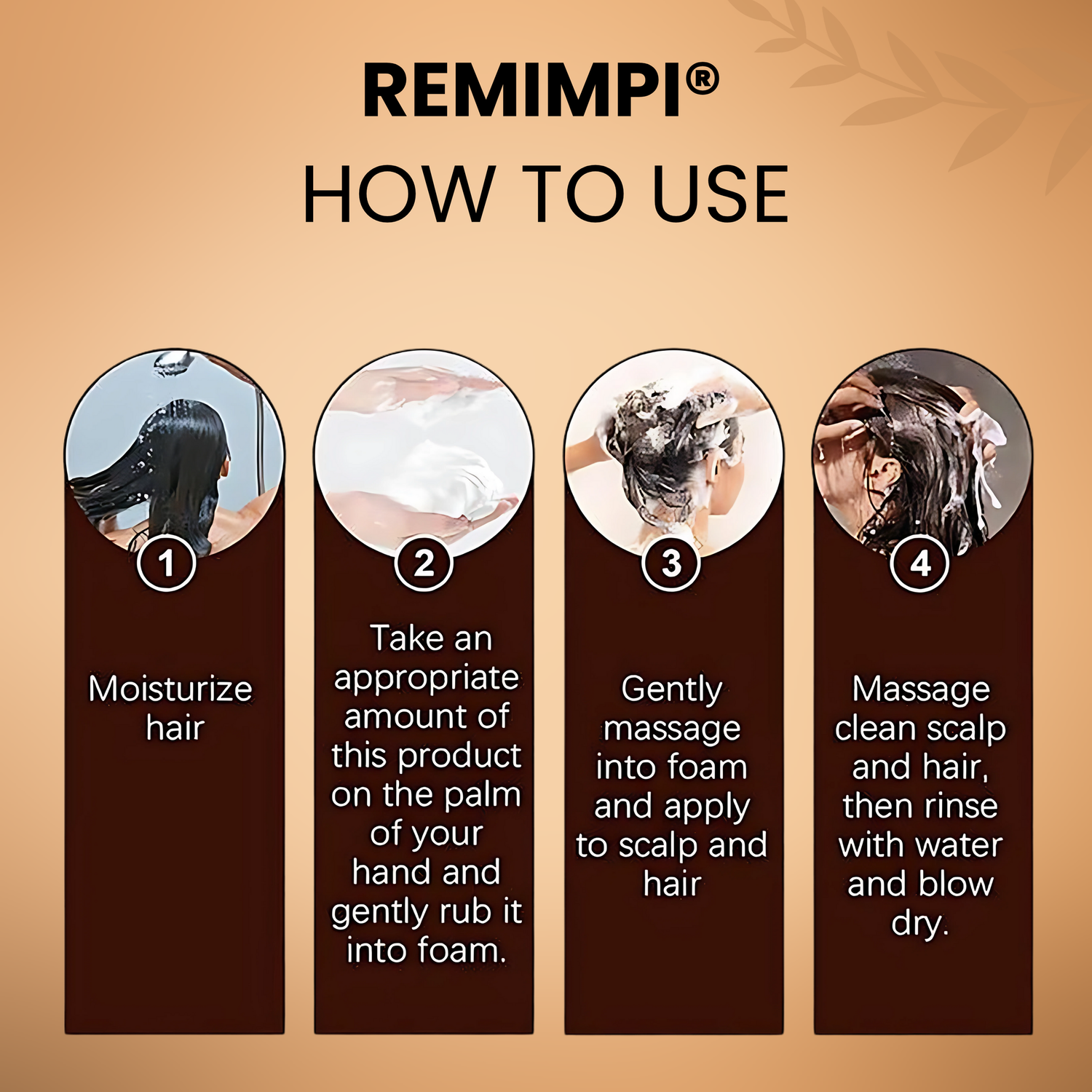 REMIMPI®
HOW TO USE

1
Moisturize hair

2
Take an appropriate amount of this product on the palm of your hand and gently rub it into foam.

3
Gently massage into foam and apply to scalp and hair

4
Massage clean scalp and hair, then rinse with water and blow dry.